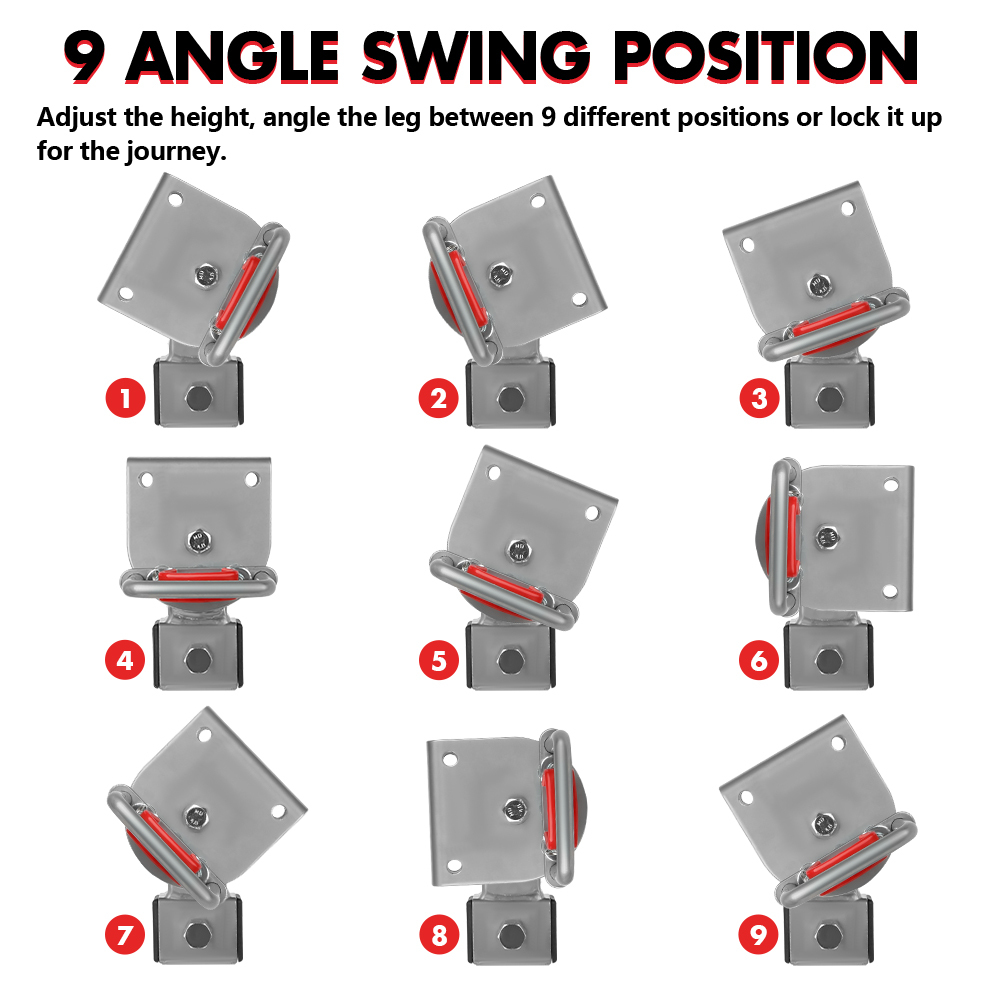 9 ANGLE SWING POSITION

Adjust the height, angle the leg between 9 different positions or lock it up for the journey.

1

2

3

4

5

6

7

8

9