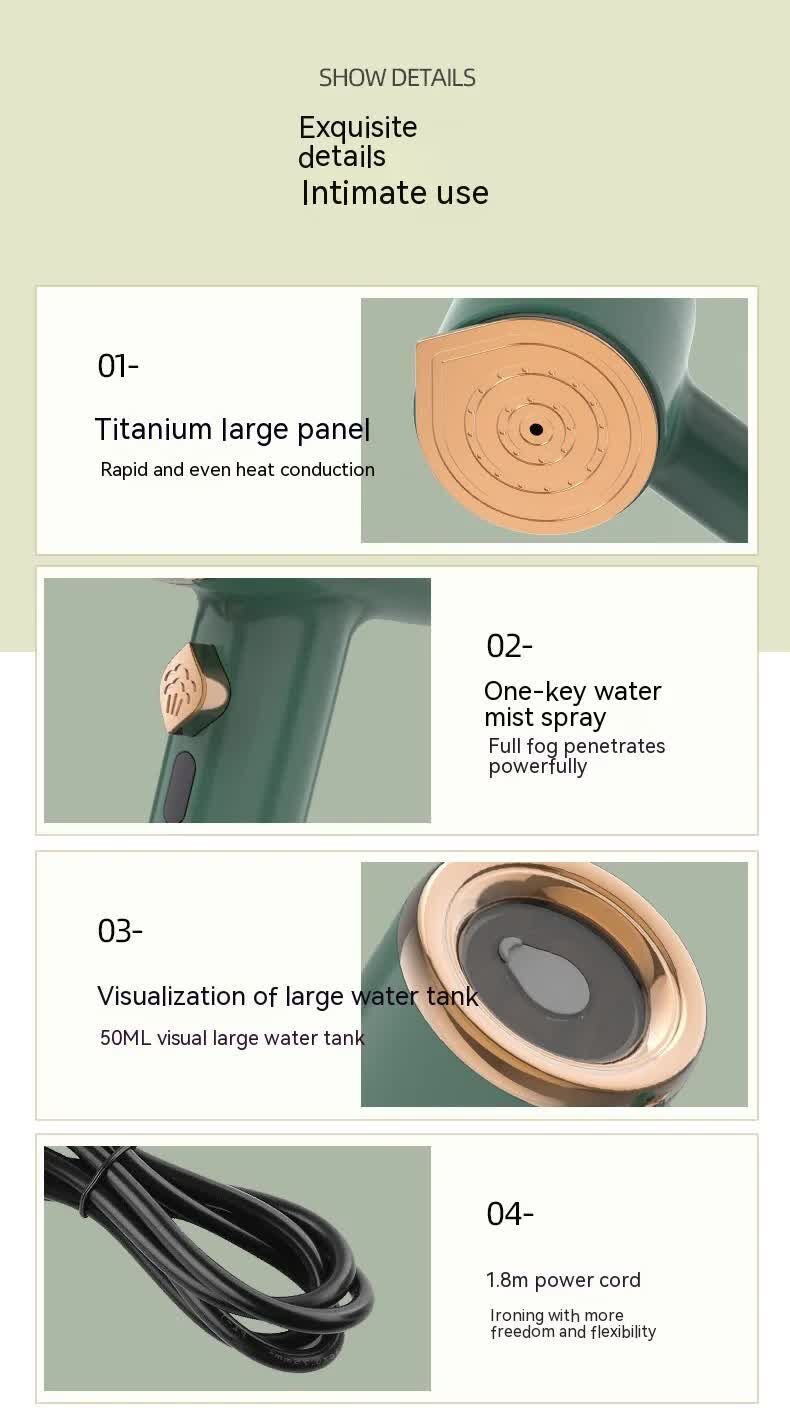 SHOW DETAILS

Exquisite details
Intimate use

01-

Titanium large panel

Rapid and even heat conduction

02-

One-key water mist spray

Full fog penetrates powerfully

03-

Visualization of large water tank

50ML visual large water tank

04-

1.8m power cord

Ironing with more freedom and flexibility