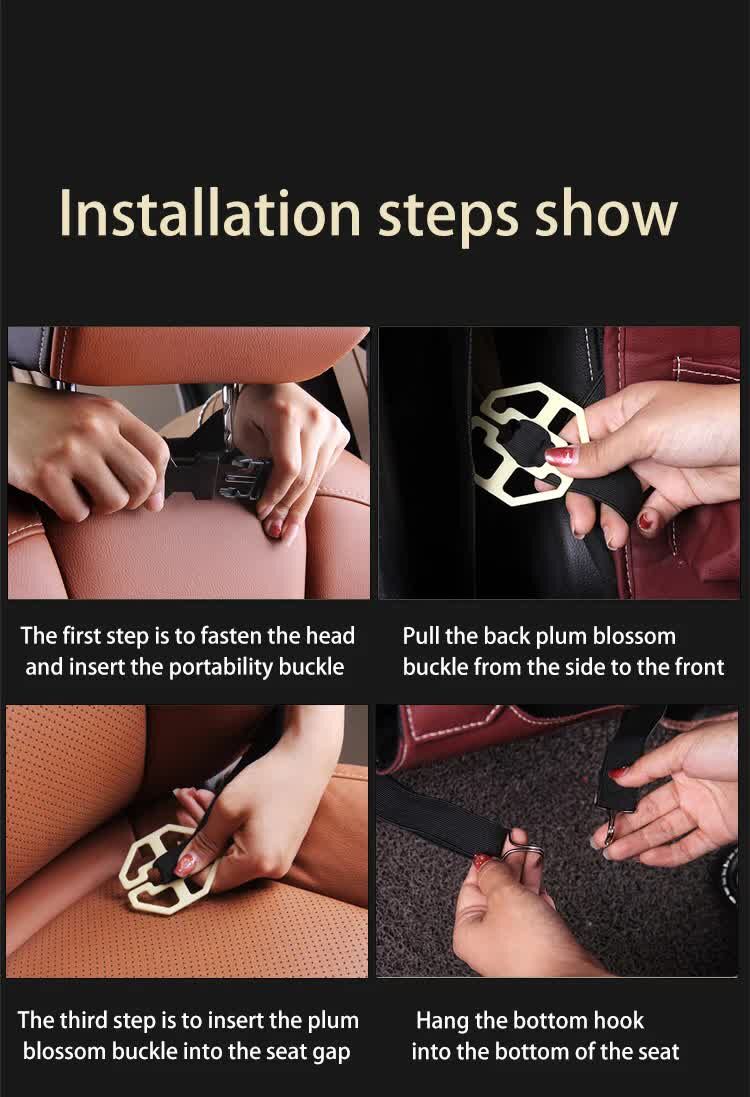 Installation steps show

The first step is to fasten the head and insert the portability buckle

Pull the back plum blossom buckle from the side to the front

The third step is to insert the plum blossom buckle into the seat gap

Hang the bottom hook into the bottom of the seat