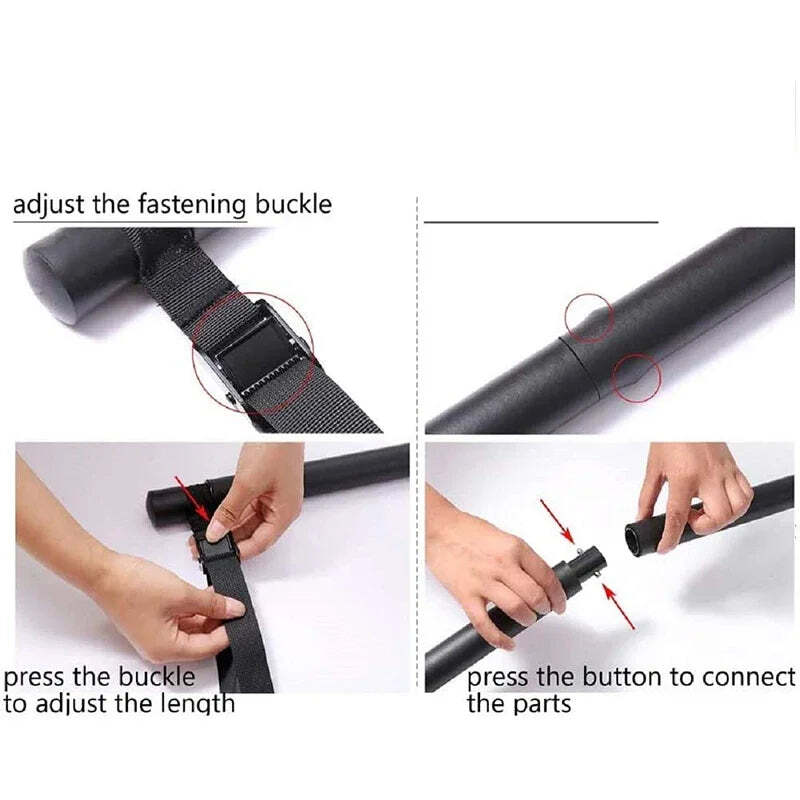 adjust the fastening buckle

press the buckle to adjust the length

press the button to connect the parts