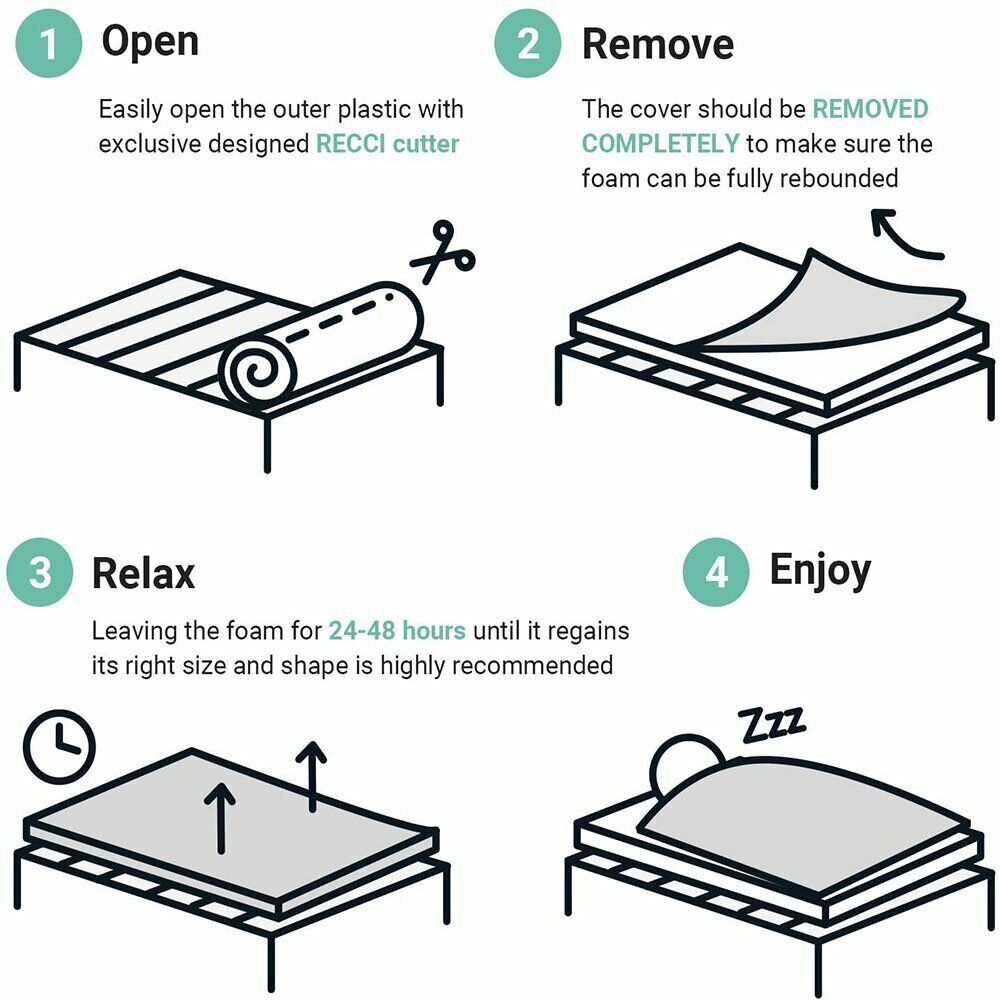 1 Open

Easily open the outer plastic with exclusive designed RECCI cutter

2 Remove

The cover should be REMOVED COMPLETELY to make sure the foam can be fully rebounded

3 Relax

Leaving the foam for 24-48 hours until it regains its right size and shape is highly recommended

4 Enjoy

Zzz