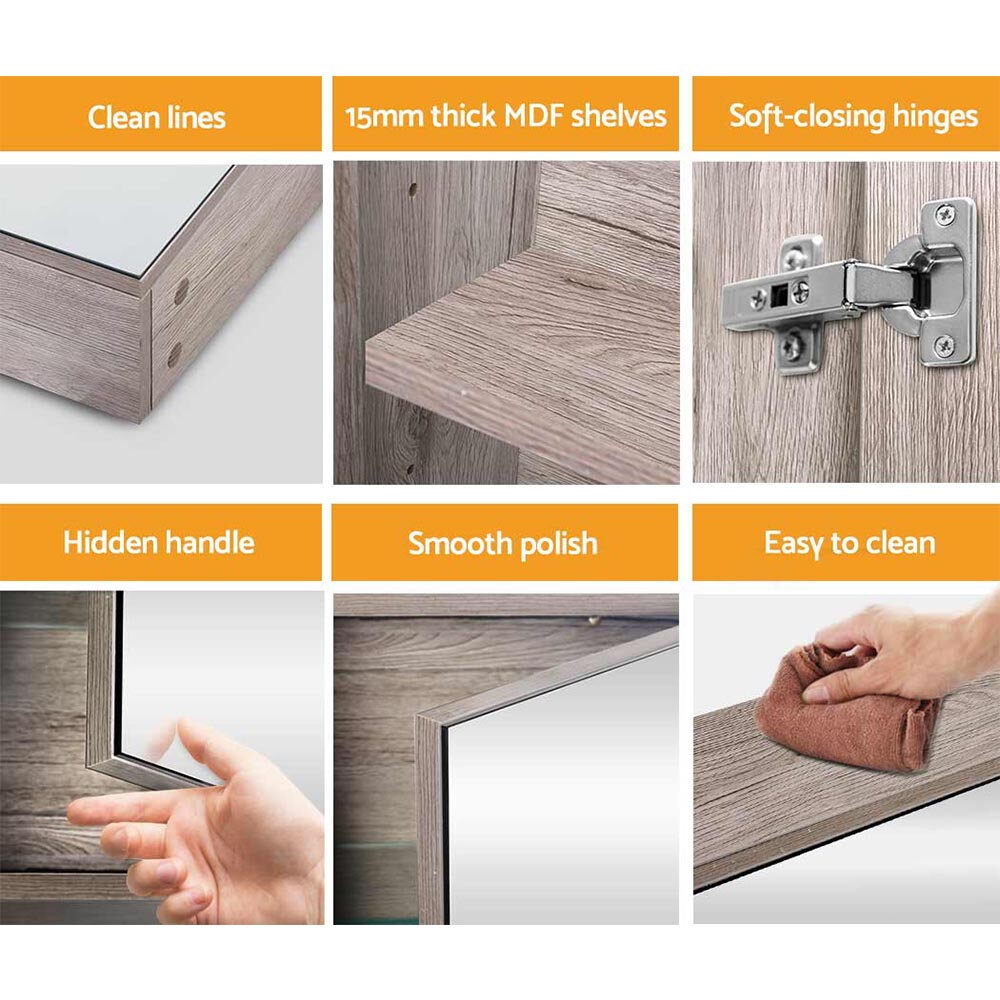 Clean lines

15mm thick MDF shelves

Soft-closing hinges

Hidden handle

Smooth polish

Easy to clean