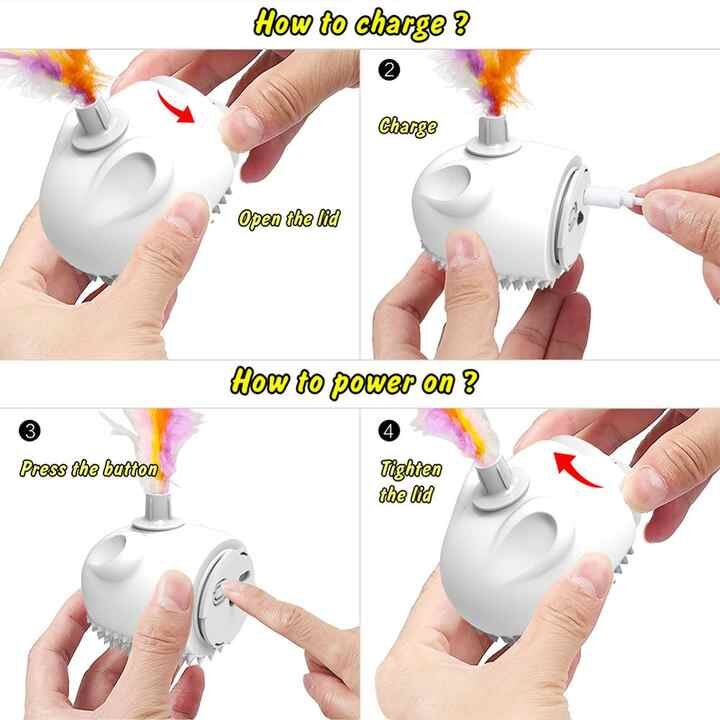 How to charge ?

Open the lid

2

Charge

How to power on ?

3

Press the button

4

Tighten the lid