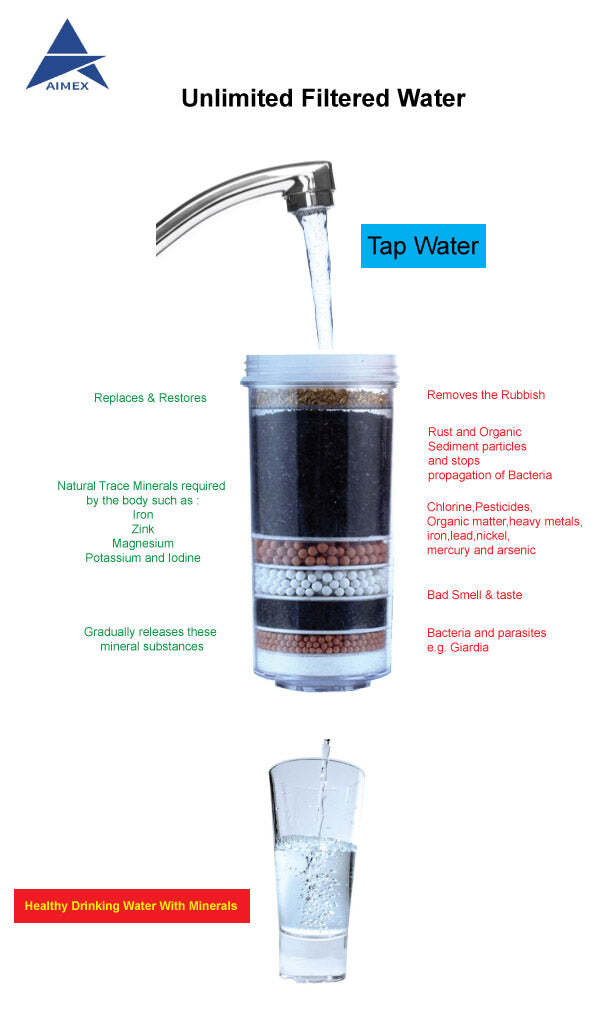 AIMEX

Unlimited Filtered Water

Tap Water

Replaces & Restores

Natural Trace Minerals required by the body such as :
Iron
Zink
Magnesium
Potassium and Iodine

Gradually releases these mineral substances

Removes the Rubbish

Rust and Organic Sediment particles and stops propagation of Bacteria

Chlorine,Pesticides, Organic matter,heavy metals, iron,lead,nickel, mercury and arsenic

Bad Smell & taste

Bacteria and parasites e.g. Giardia

Healthy Drinking Water With Minerals