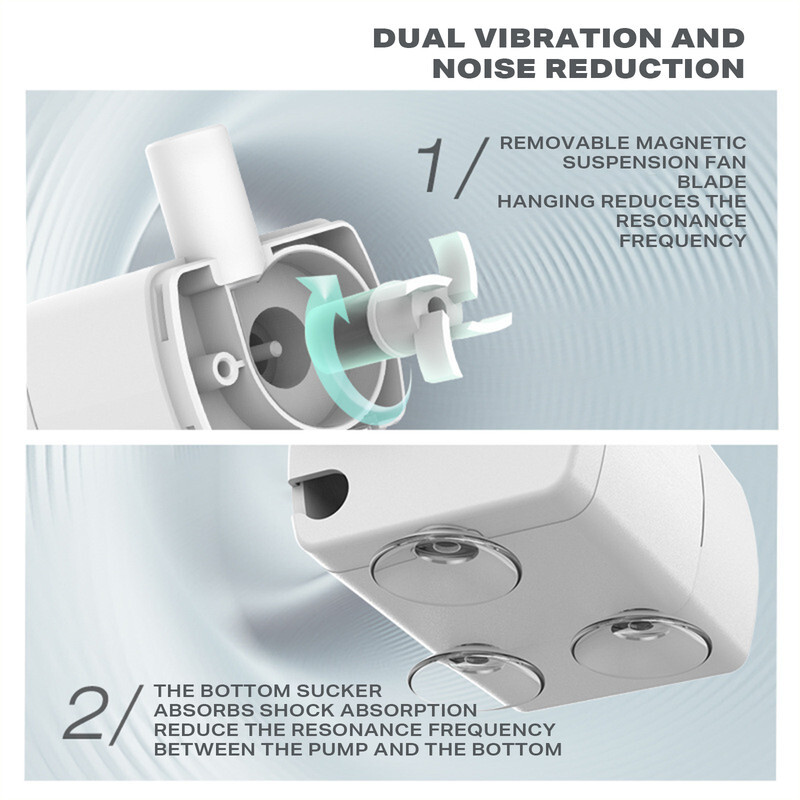 DUAL VIBRATION AND NOISE REDUCTION

1/ REMOVABLE MAGNETIC SUSPENSION FAN BLADE HANGING REDUCES THE RESONANCE FREQUENCY

2/ THE BOTTOM SUCKER ABSORBS SHOCK ABSORPTION REDUCE THE RESONANCE FREQUENCY BETWEEN THE PUMP AND THE BOTTOM