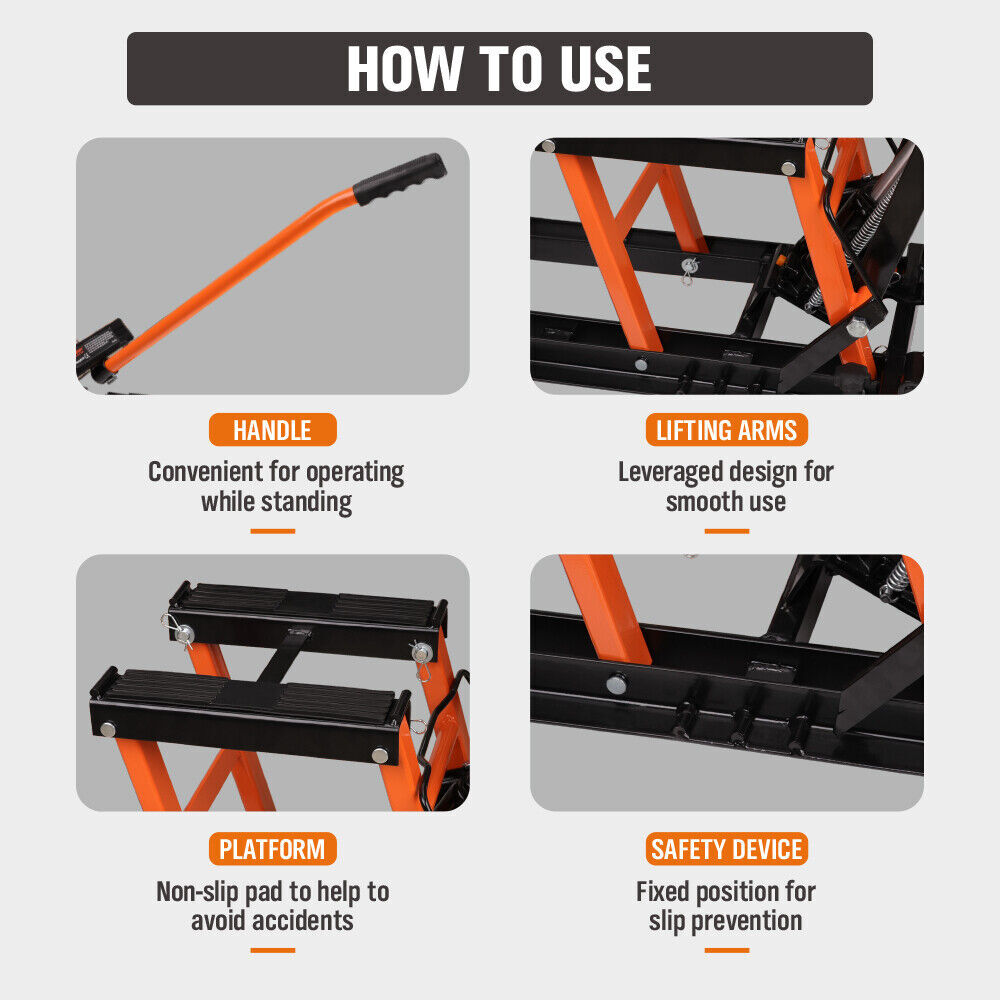 HOW TO USE

HANDLE
Convenient for operating while standing

LIFTING ARMS
Leveraged design for smooth use

PLATFORM
Non-slip pad to help to avoid accidents

SAFETY DEVICE
Fixed position for slip prevention