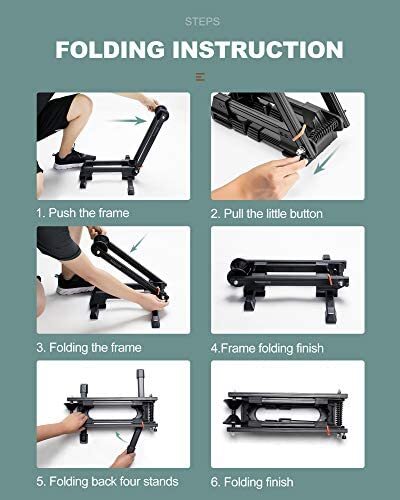 STEPS

FOLDING INSTRUCTION

1. Push the frame

2. Pull the little button

3. Folding the frame

4.Frame folding finish

5. Folding back four stands

6. Folding finish