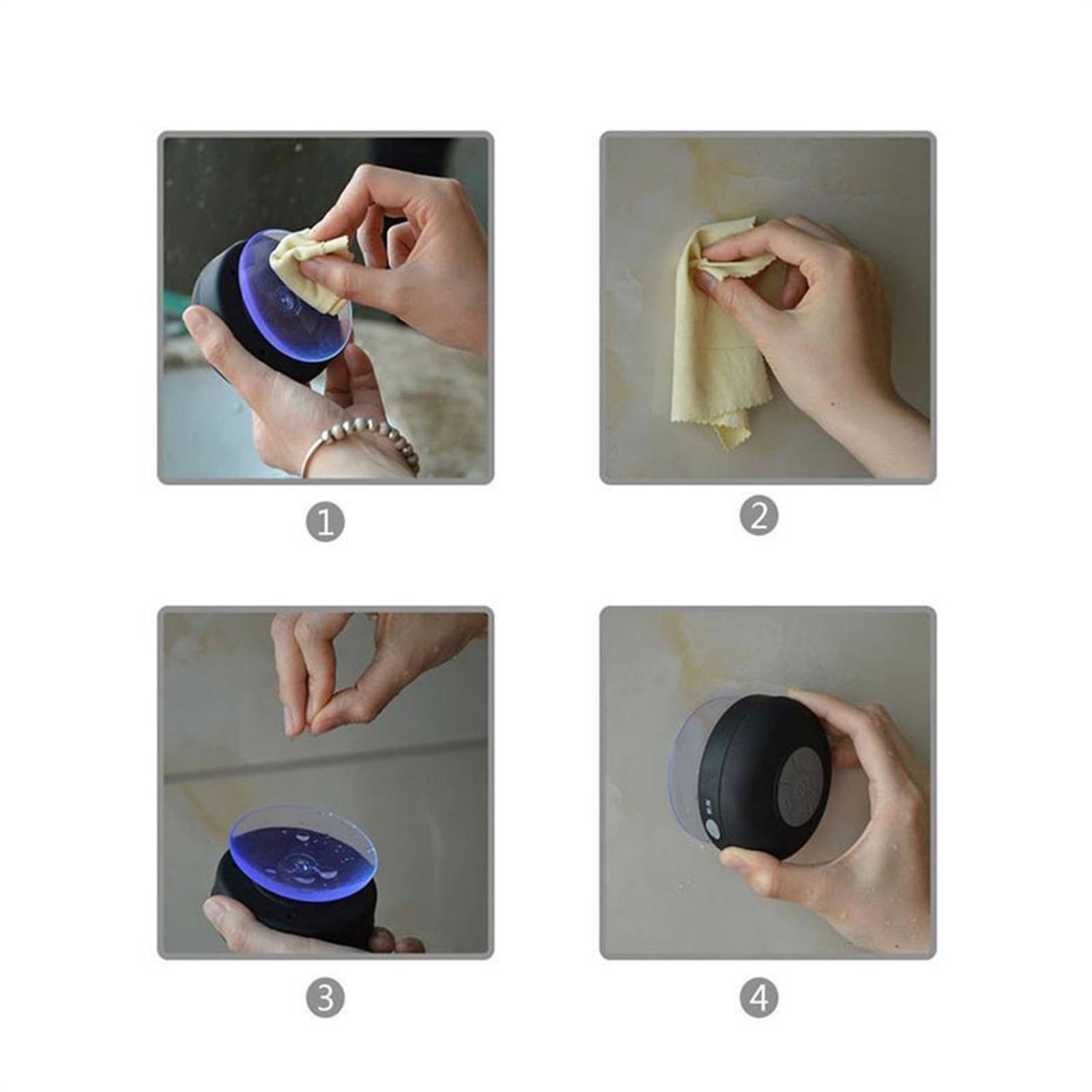 1

2

3

4