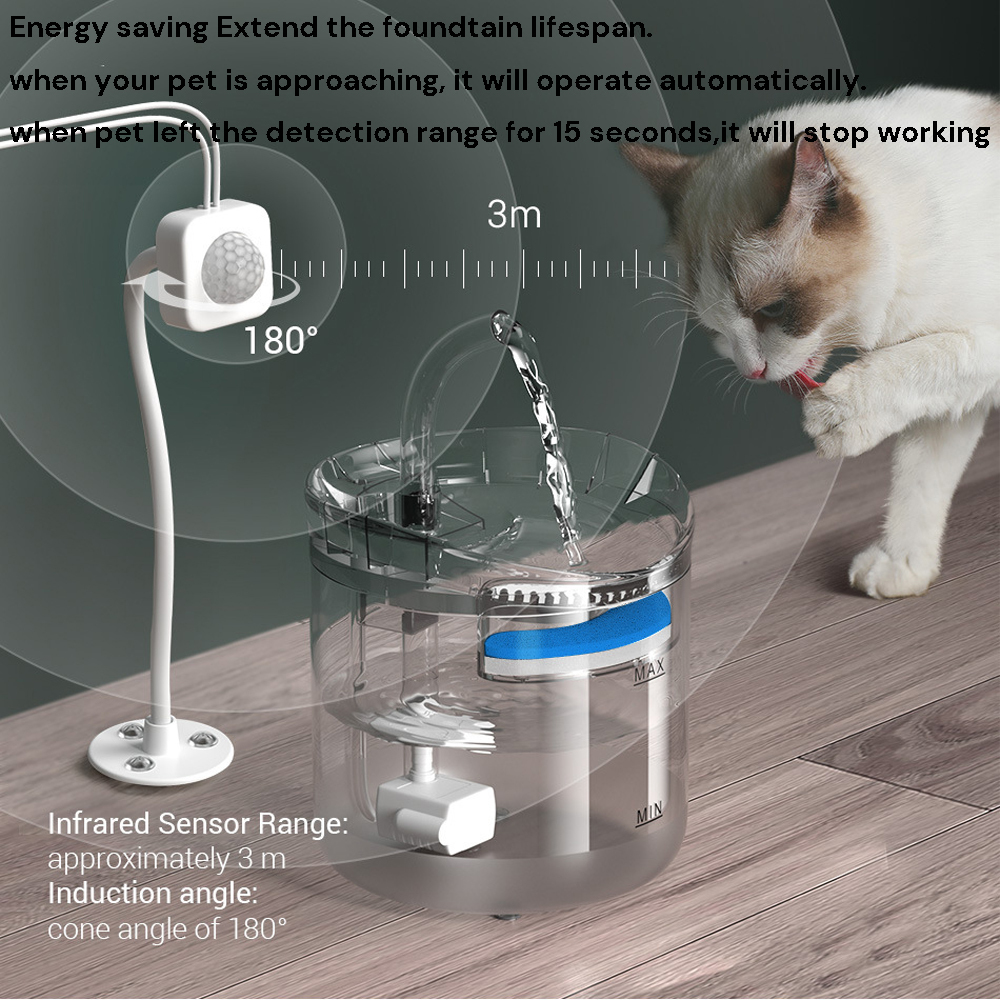 Energy saving Extend the foundtain lifespan.

when your pet is approaching, it will operate automatically.

when pet left the detection range for 15 seconds,it will stop working

3m

180°

MAX

MIN

Infrared Sensor Range:
approximately 3 m
Induction angle:
cone angle of 180°