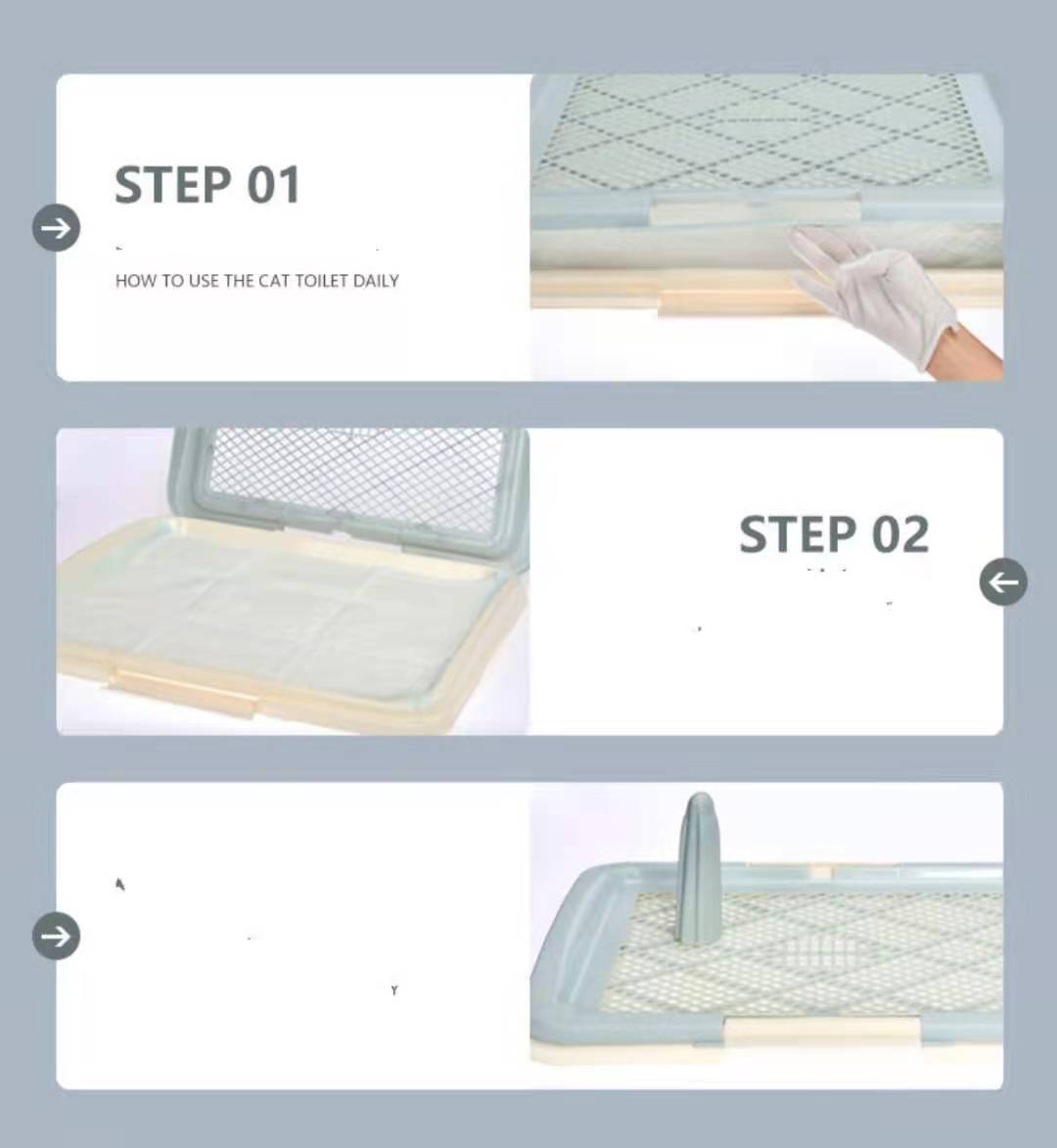 STEP 01

HOW TO USE THE CAT TOILET DAILY

STEP 02