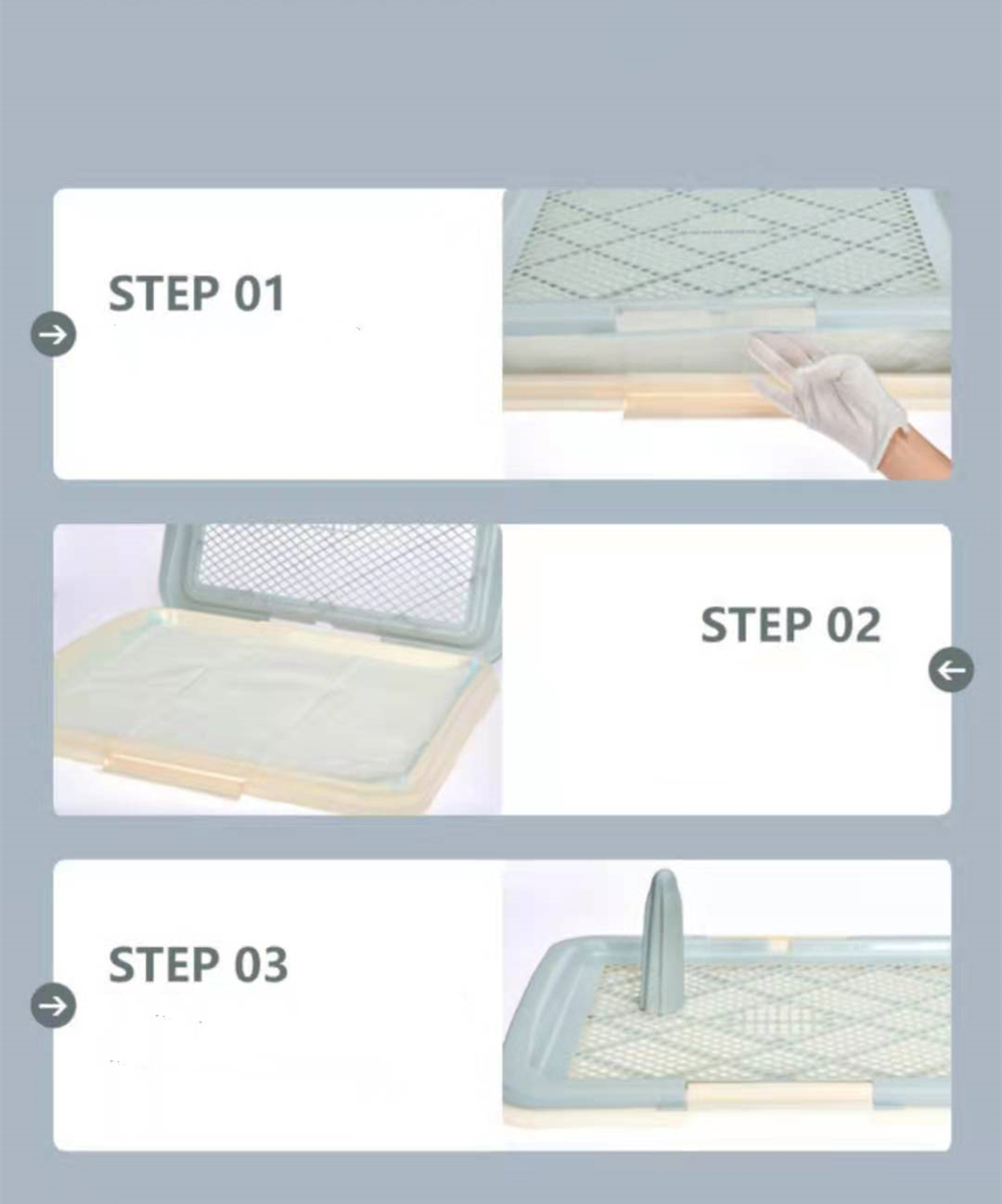 STEP 01

STEP 02

STEP 03