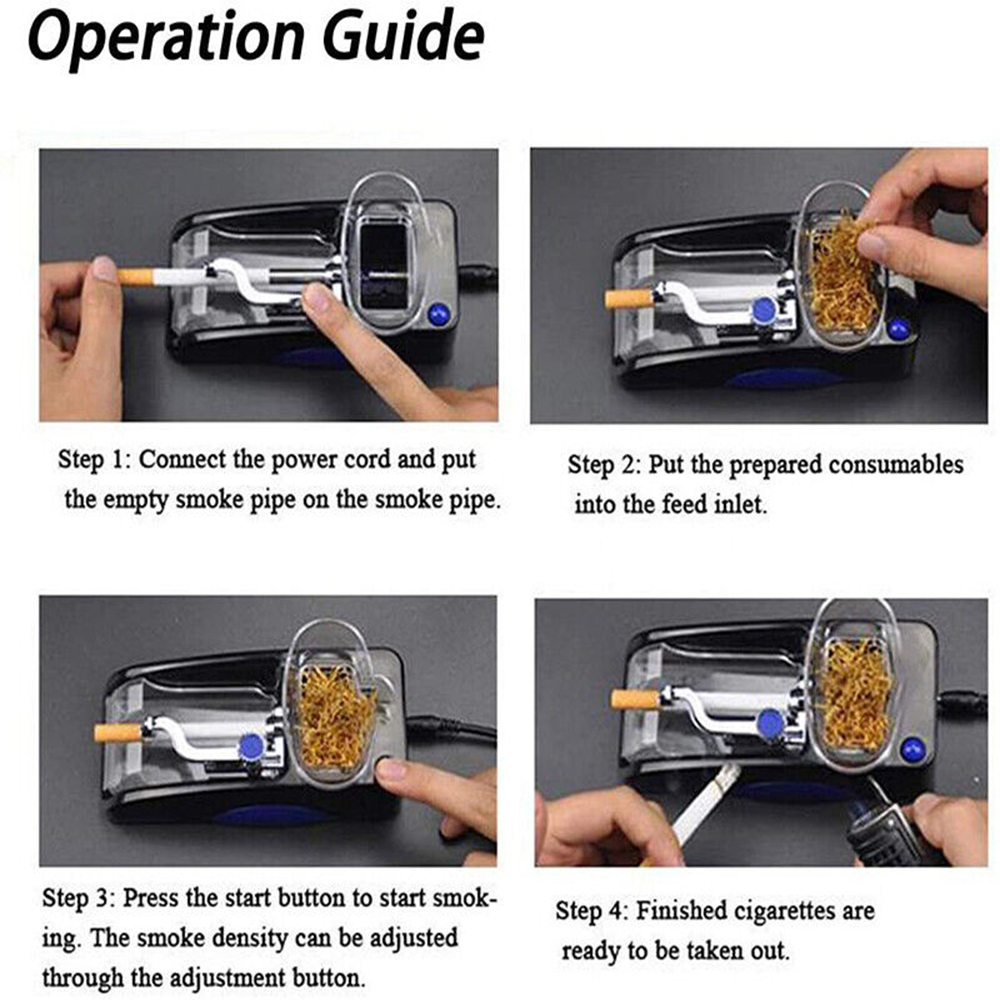 Operation Guide

Step 1: Connect the power cord and put the empty smoke pipe on the smoke pipe.

Step 2: Put the prepared consumables into the feed inlet.

Step 3: Press the start button to start smoking. The smoke density can be adjusted through the adjustment button.

Step 4: Finished cigarettes are ready to be taken out.