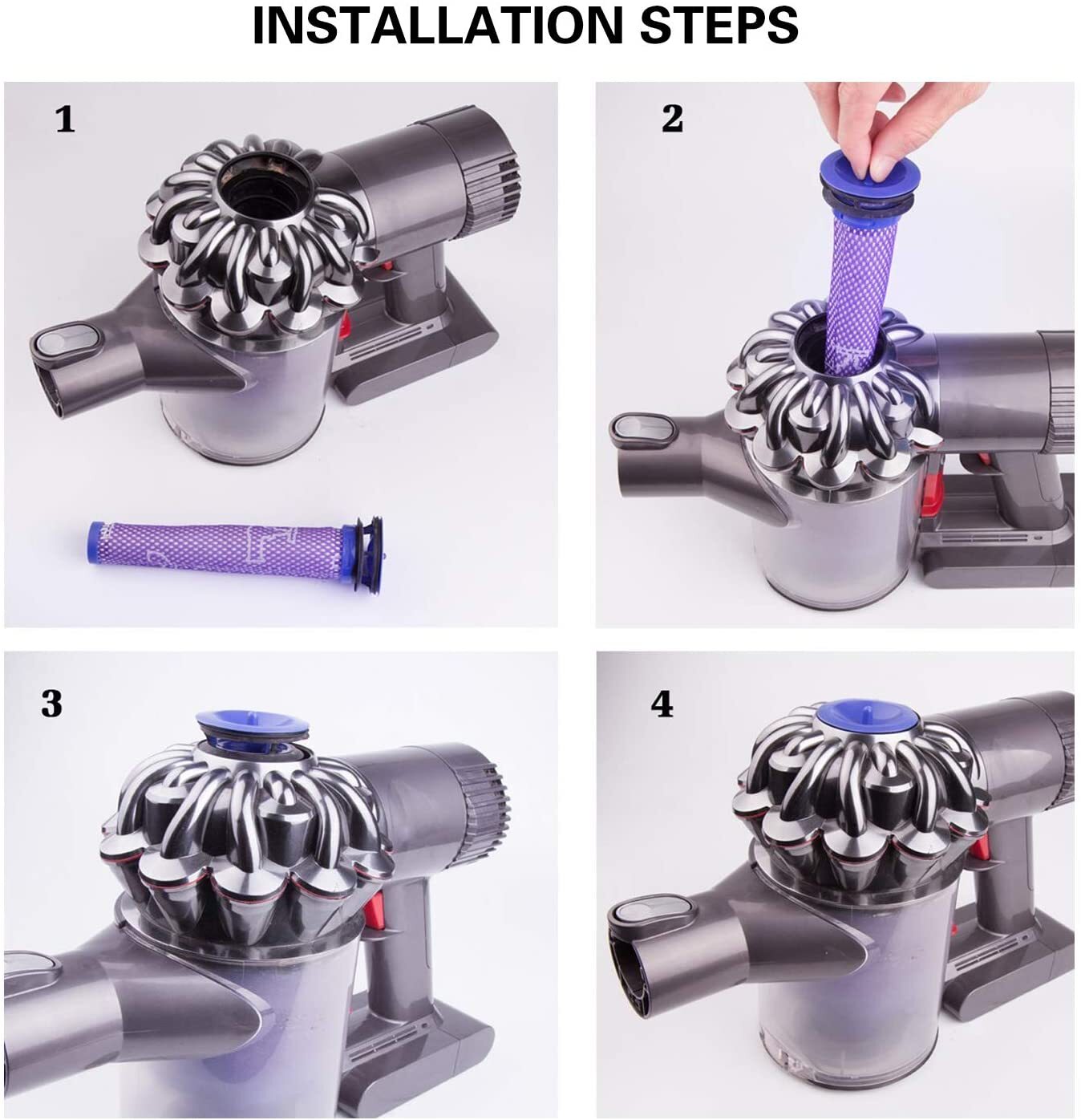 INSTALLATION STEPS

1

2

3

4