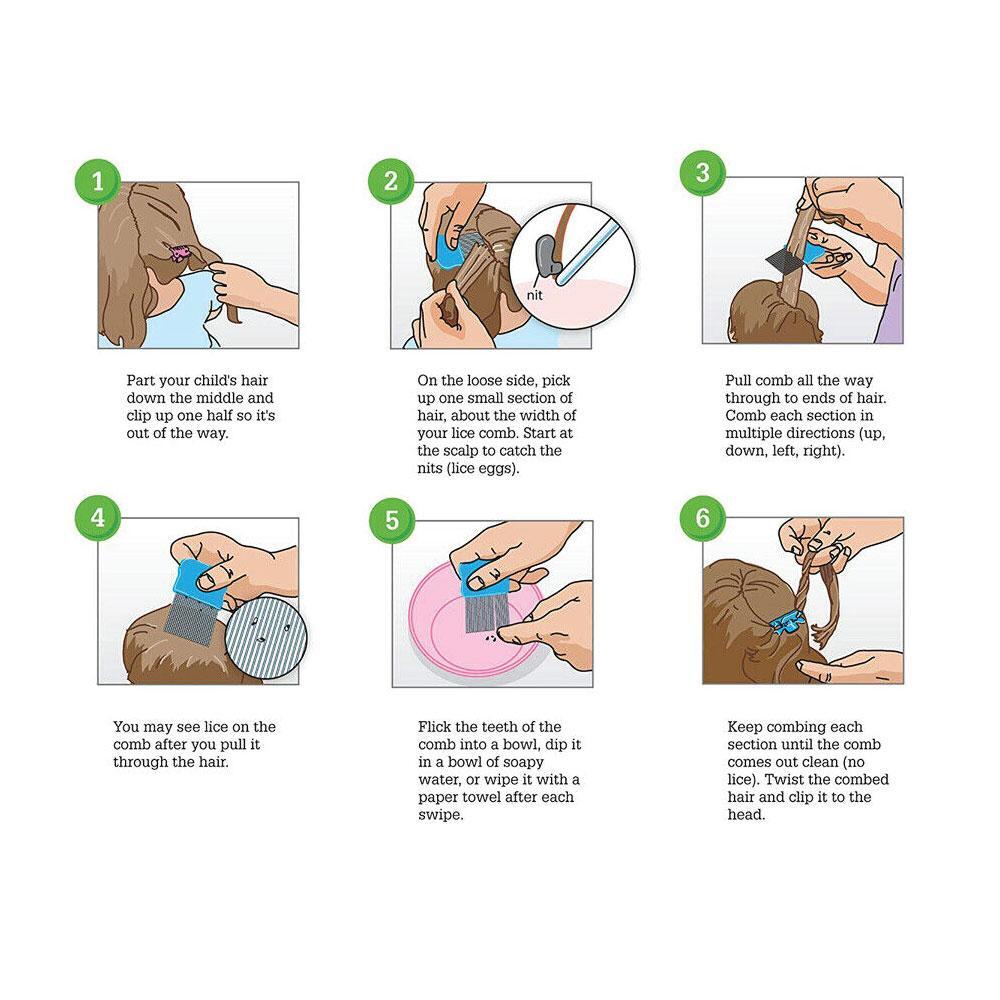 1

Part your child's hair down the middle and clip up one half so it's out of the way.

2

nit

On the loose side, pick up one small section of hair, about the width of your lice comb. Start at the scalp to catch the nits (lice eggs).

3

Pull comb all the way through to ends of hair. Comb each section in multiple directions (up, down, left, right).

4

You may see lice on the comb after you pull it through the hair.

5

Flick the teeth of the comb into a bowl, dip it in a bowl of soapy water, or wipe it with a paper towel after each swipe.

6

Keep combing each section until the comb comes out clean (no lice). Twist the combed hair and clip it to the head.