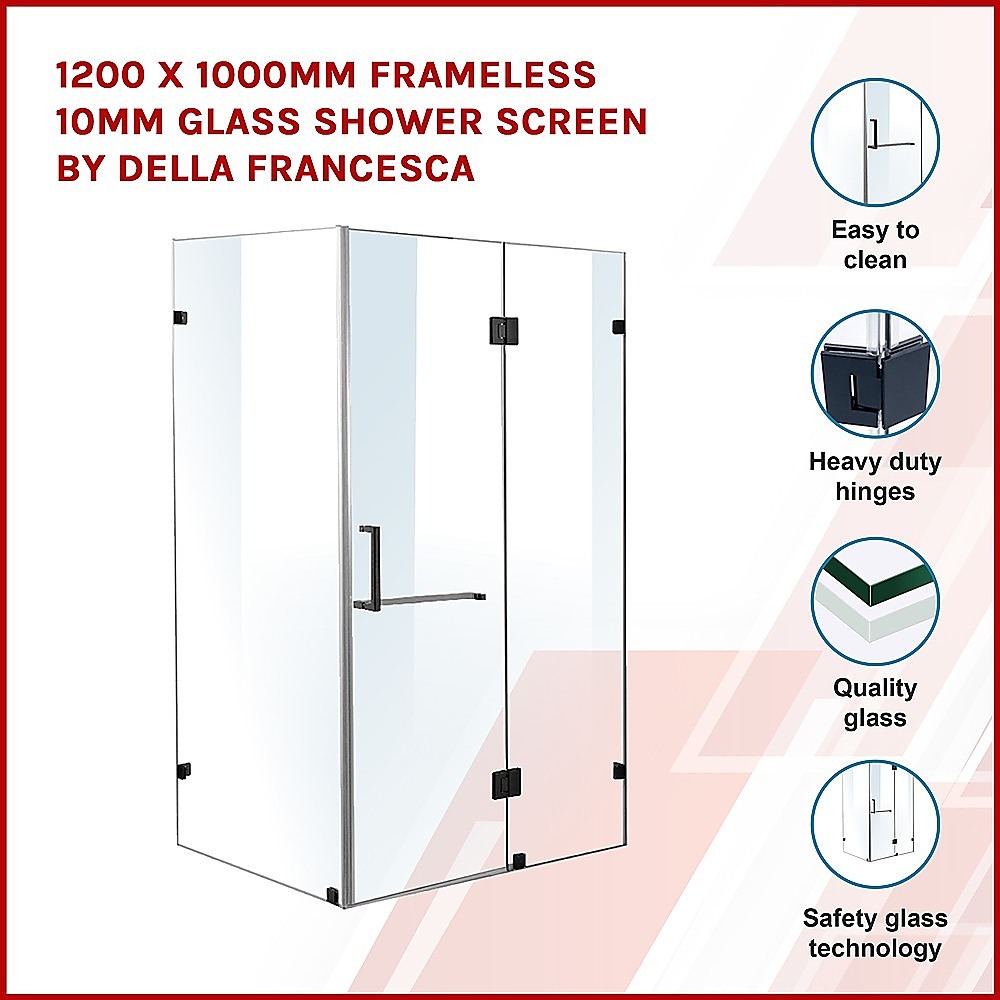 1200 X 1000MM FRAMELESS 10MM GLASS SHOWER SCREEN BY DELLA FRANCESCA

Easy to clean

Heavy duty hinges

Quality glass

Safety glass technology