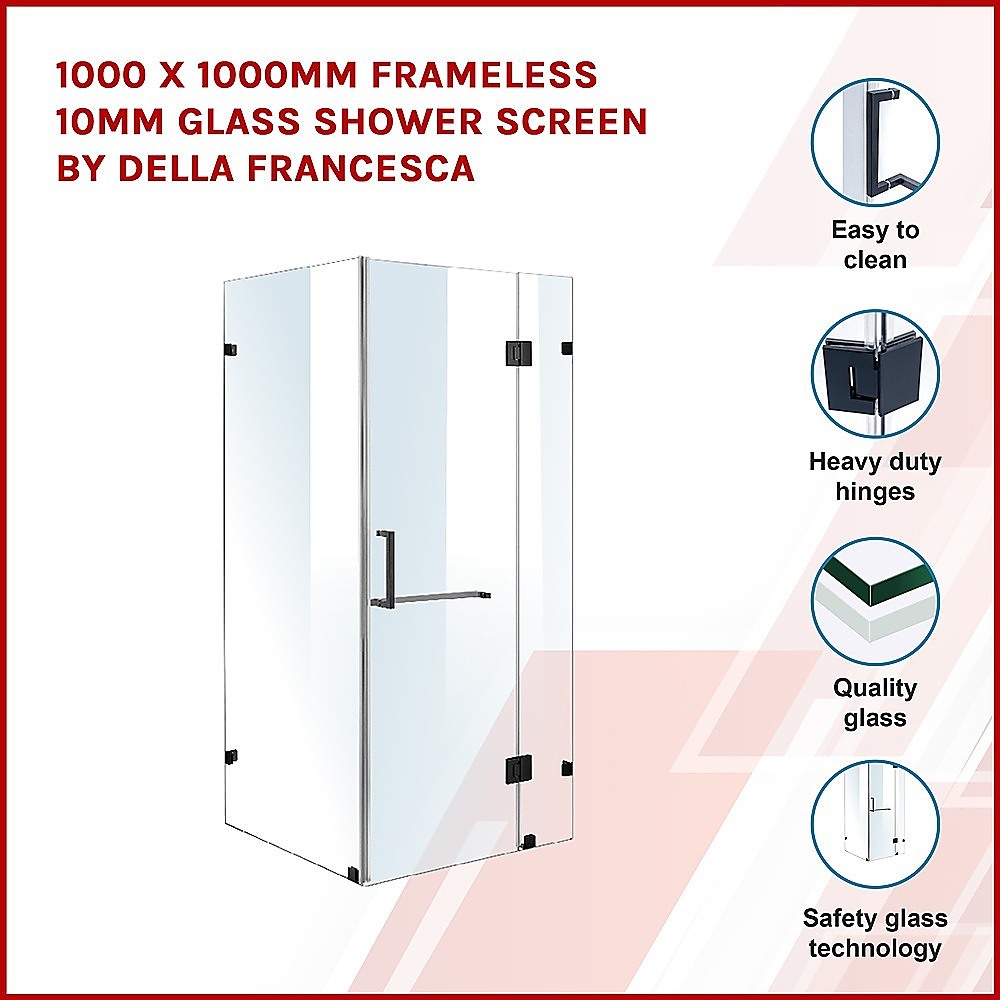 1000 X 1000MM FRAMELESS 10MM GLASS SHOWER SCREEN BY DELLA FRANCESCA

Easy to clean

Heavy duty hinges

Quality glass

Safety glass technology