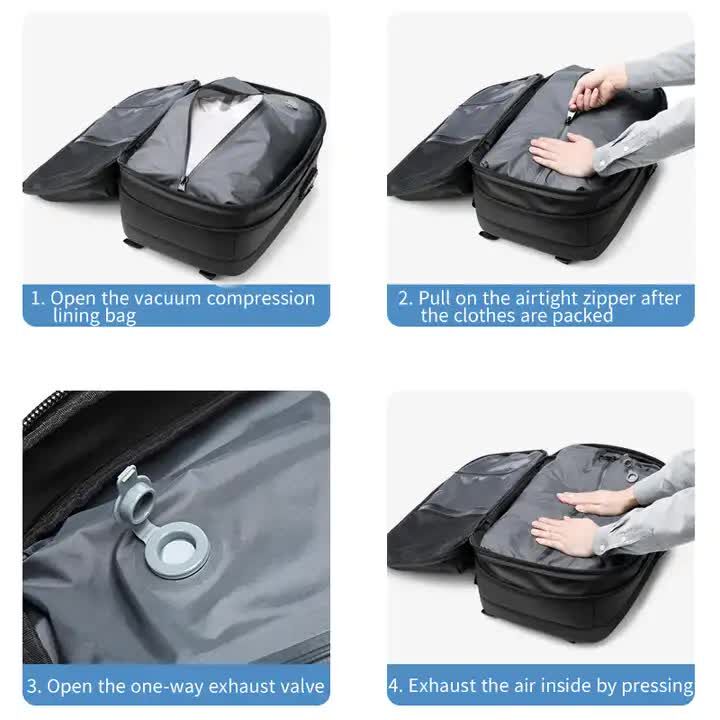 1. Open the vacuum compression lining bag

2. Pull on the airtight zipper after the clothes are packed

3. Open the one-way exhaust valve

4. Exhaust the air inside by pressing