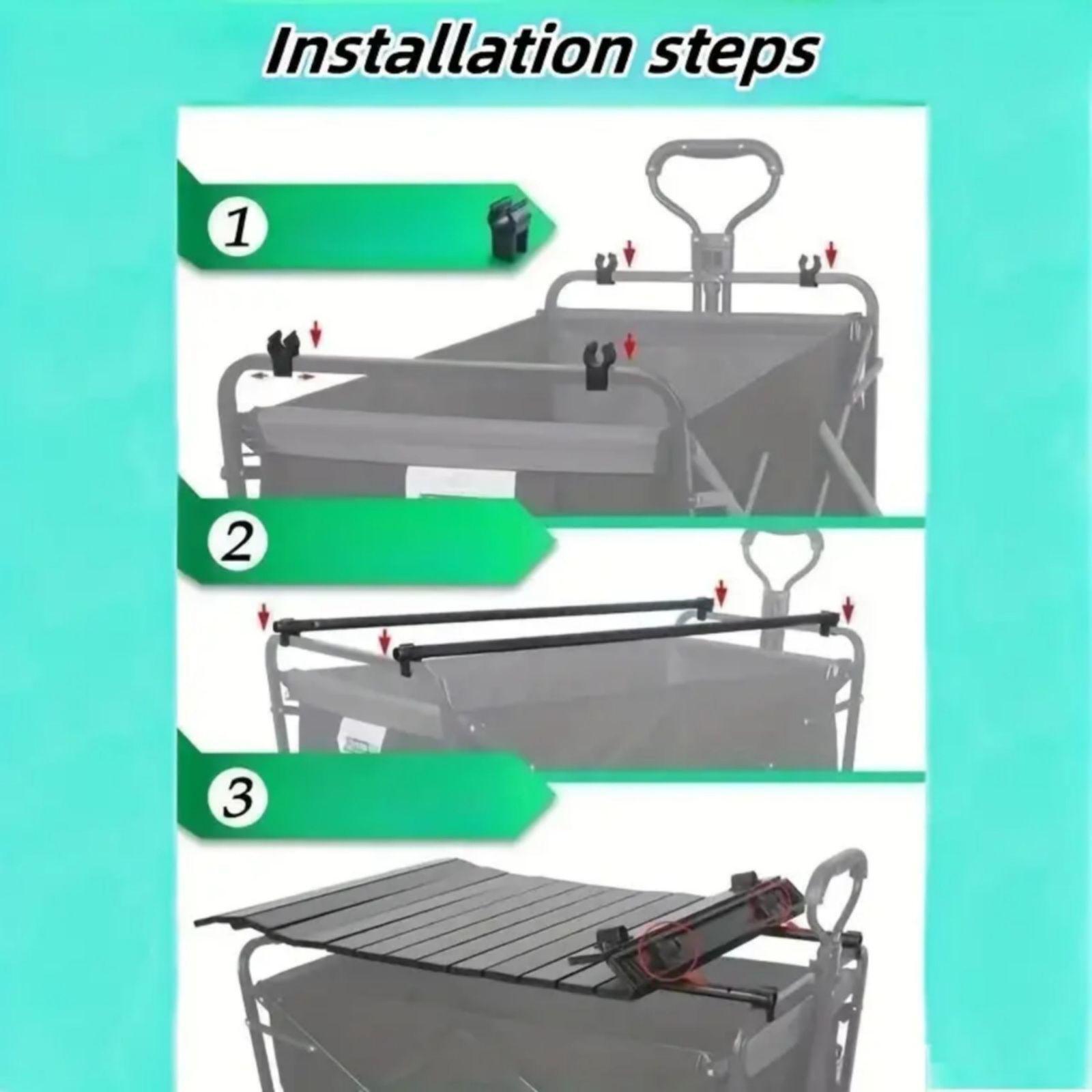 Installation steps

1

2

3